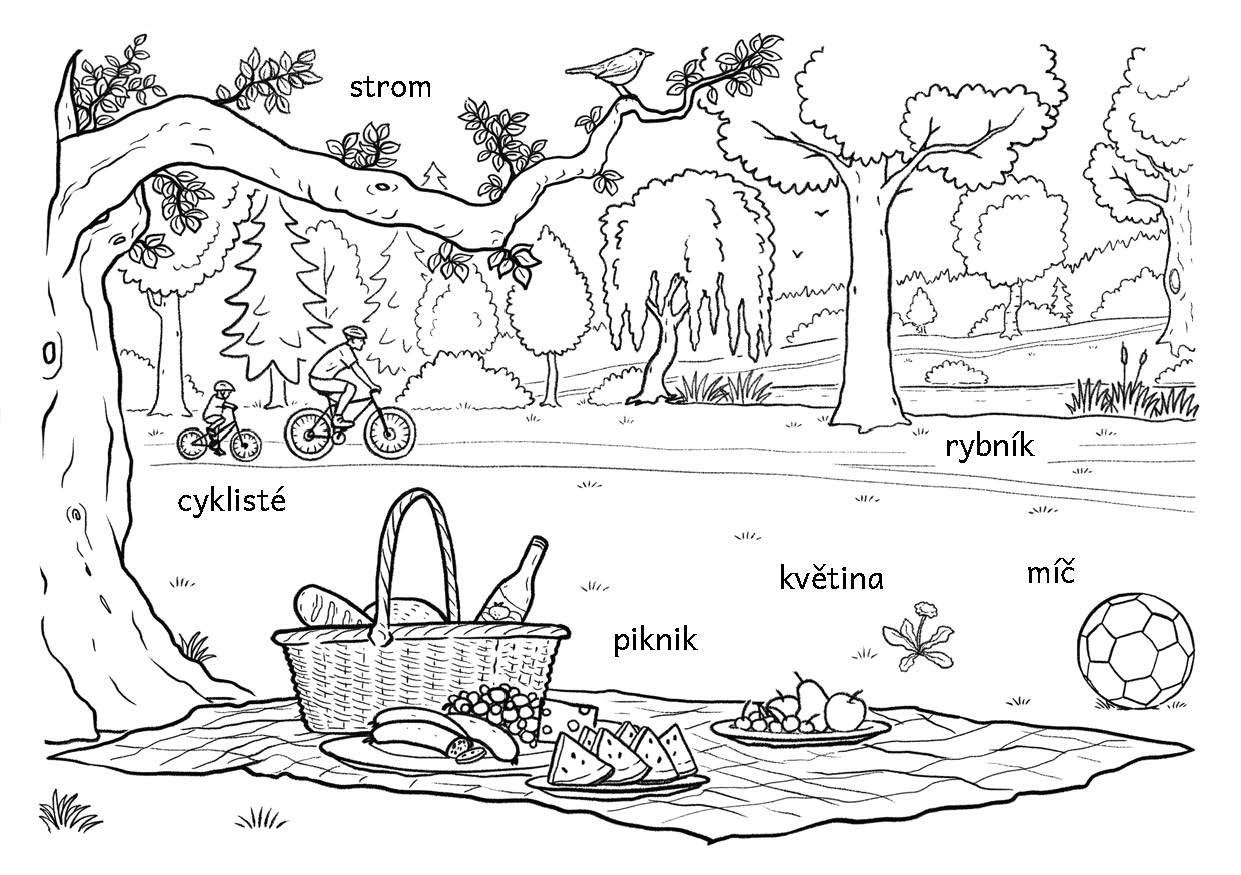 strom

rybník

cyklisté

květina

míč

piknik