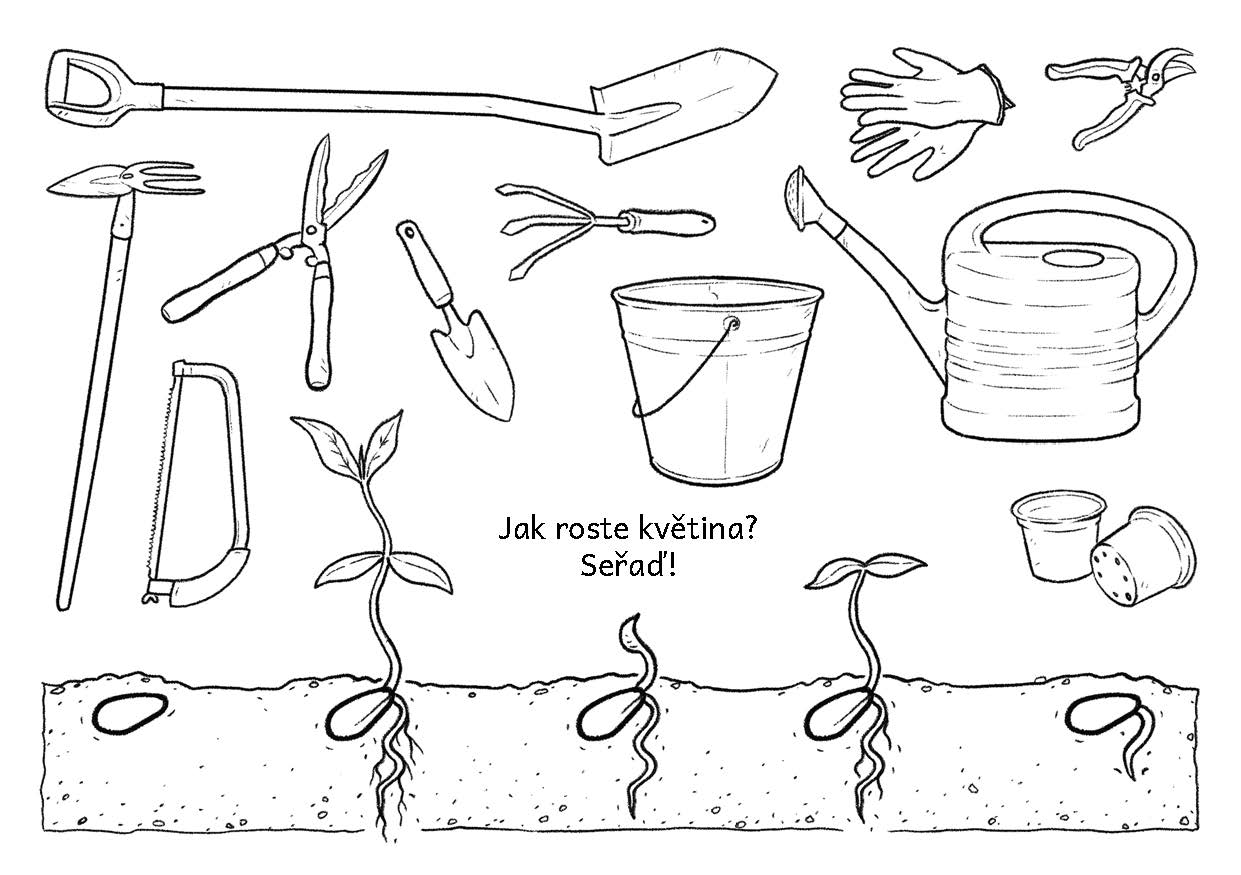 Jak roste květina?
Seřaď!