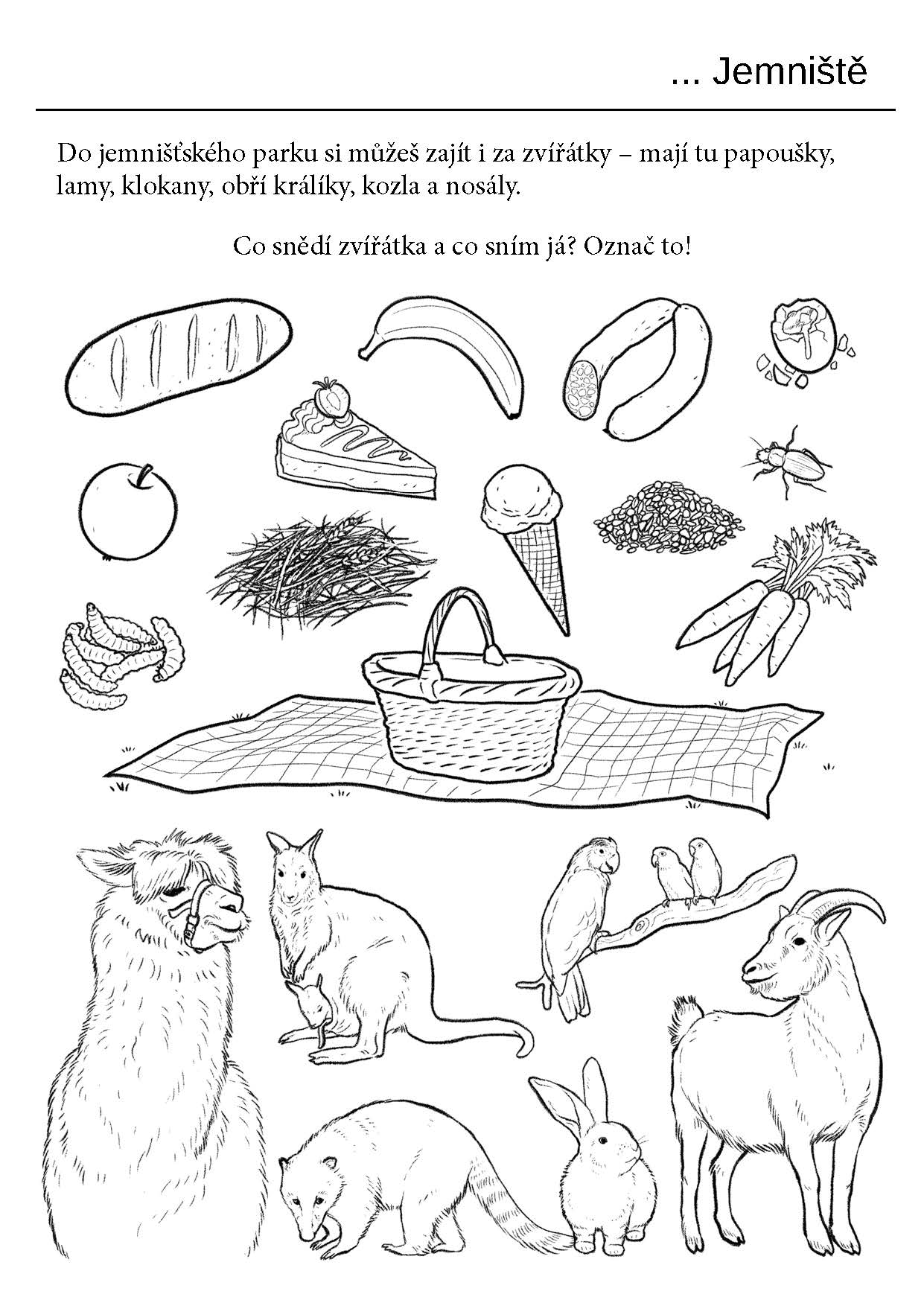 ... Jemniště

Do jemnišťského parku si můžeš zajít i za zvířátky – mají tu papoušky, lamy, klokany, obří králíky, kozla a nosály.

Co snědí zvířátka a co sním já? Označ to!